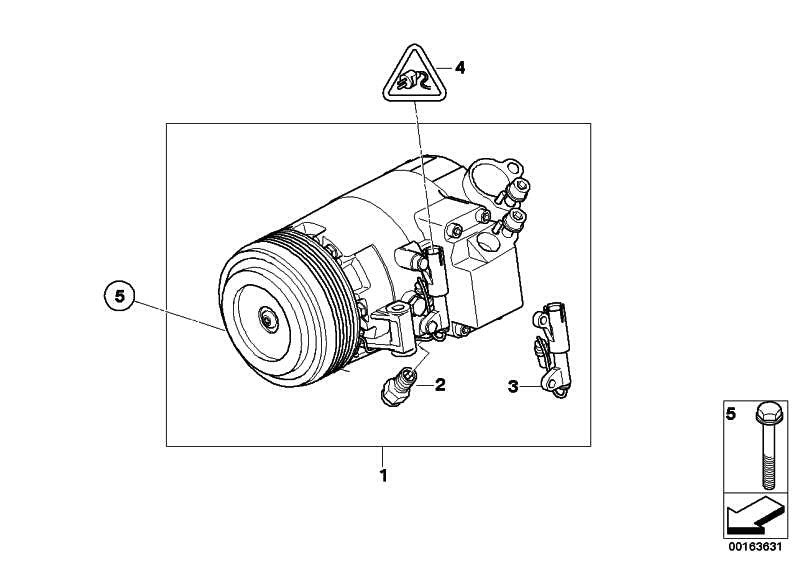 4

5

2

3

1

5

00163631