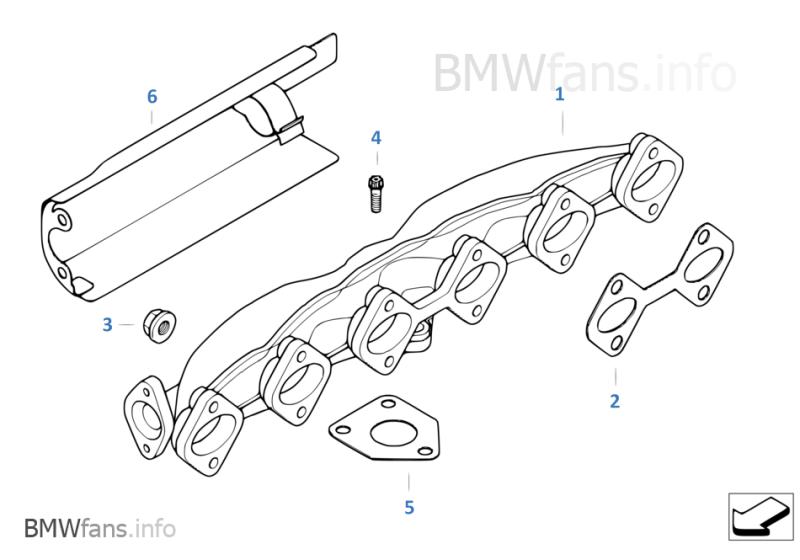 BMWfans.info

6

1

4

3

2

5

BMWfans.info