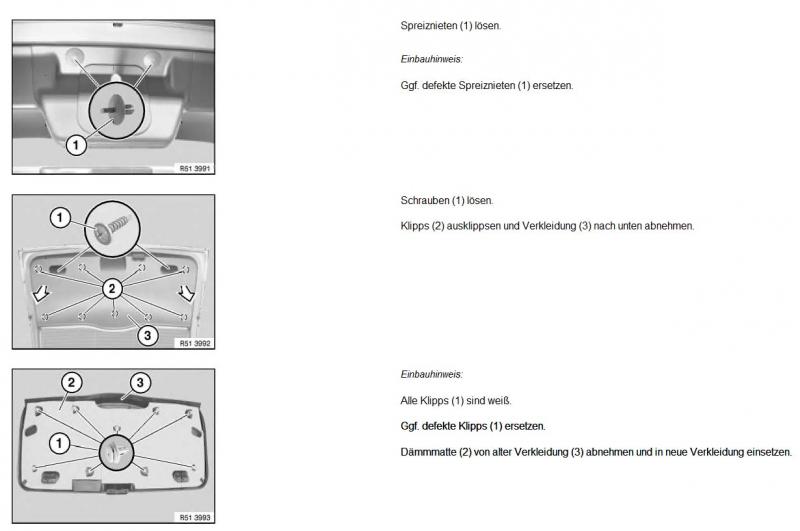 1

R51 3991

Spreiznieten (1) lösen.

Einbauhinweis:

Ggf. defekte Spreiznieten (1) ersetzen.

1

2

3

R51 3992

Schrauben (1) lösen.

Klipps (2) ausklippsen und Verkleidung (3) nach unten abnehmen.

2

3

1

R51 3993

Einbauhinweis:

Alle Klipps (1) sind weiß.

Ggf. defekte Klipps (1) ersetzen.

Dämmmatte (2) von alter Verkleidung (3) abnehmen und in neue Verkleidung einsetzen.